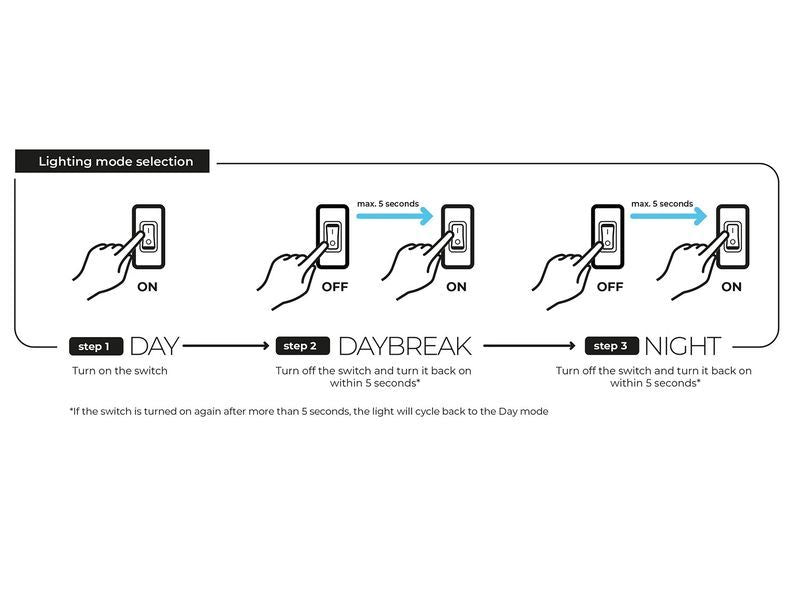 Lighting mode selection

ON

max. 5 seconds

OFF

ON

max. 5 seconds

OFF

ON

step 1 DAY

Turn on the switch

step 2 DAYBREAK

Turn off the switch and turn it back on within 5 seconds*

step 3 NIGHT

Turn off the switch and turn it back on within 5 seconds*

*If the switch is turned on again after more than 5 seconds, the light will cycle back to the Day mode